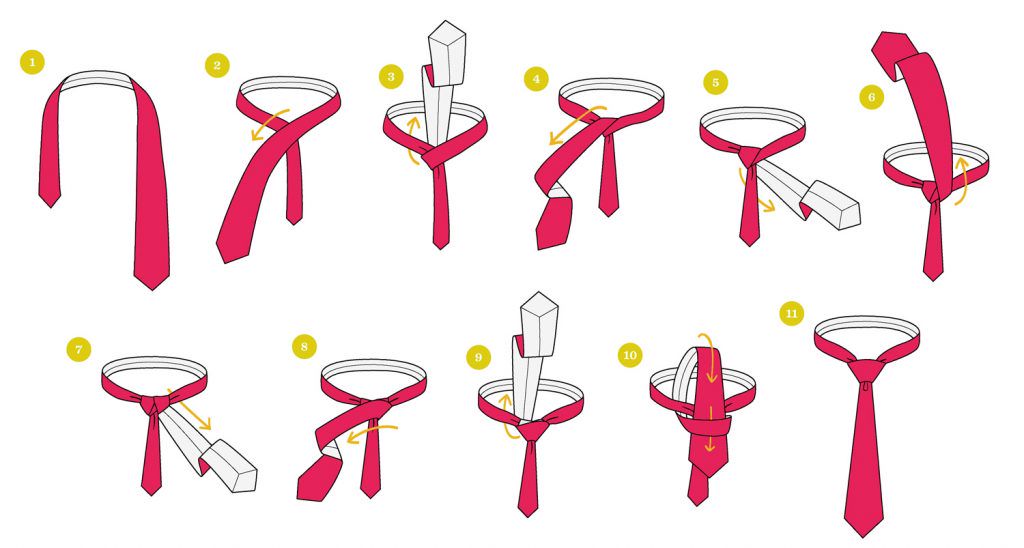 1
2
3
4
5
6
7
8
9
10
11